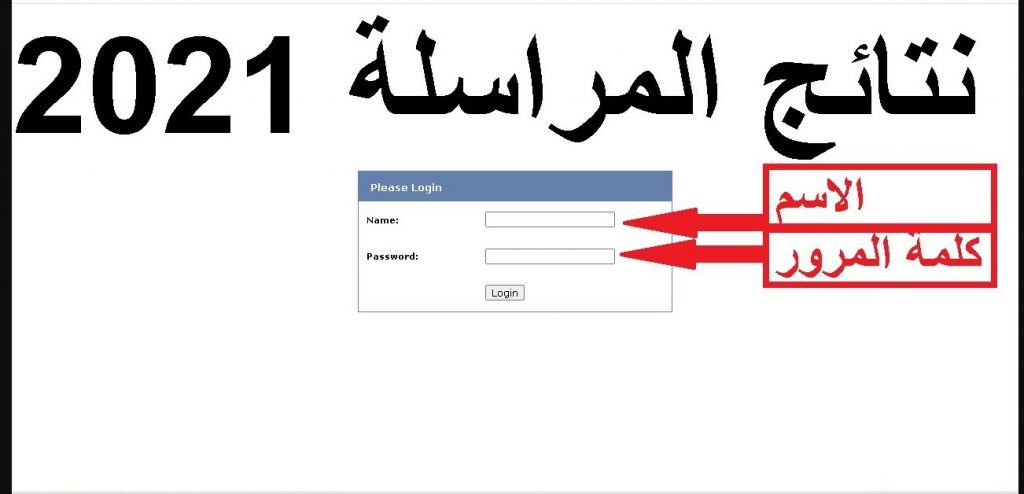 نتائج المراسلة 2021

Please Login

Name:

Password:

Login

الاسم

كلمة المرور